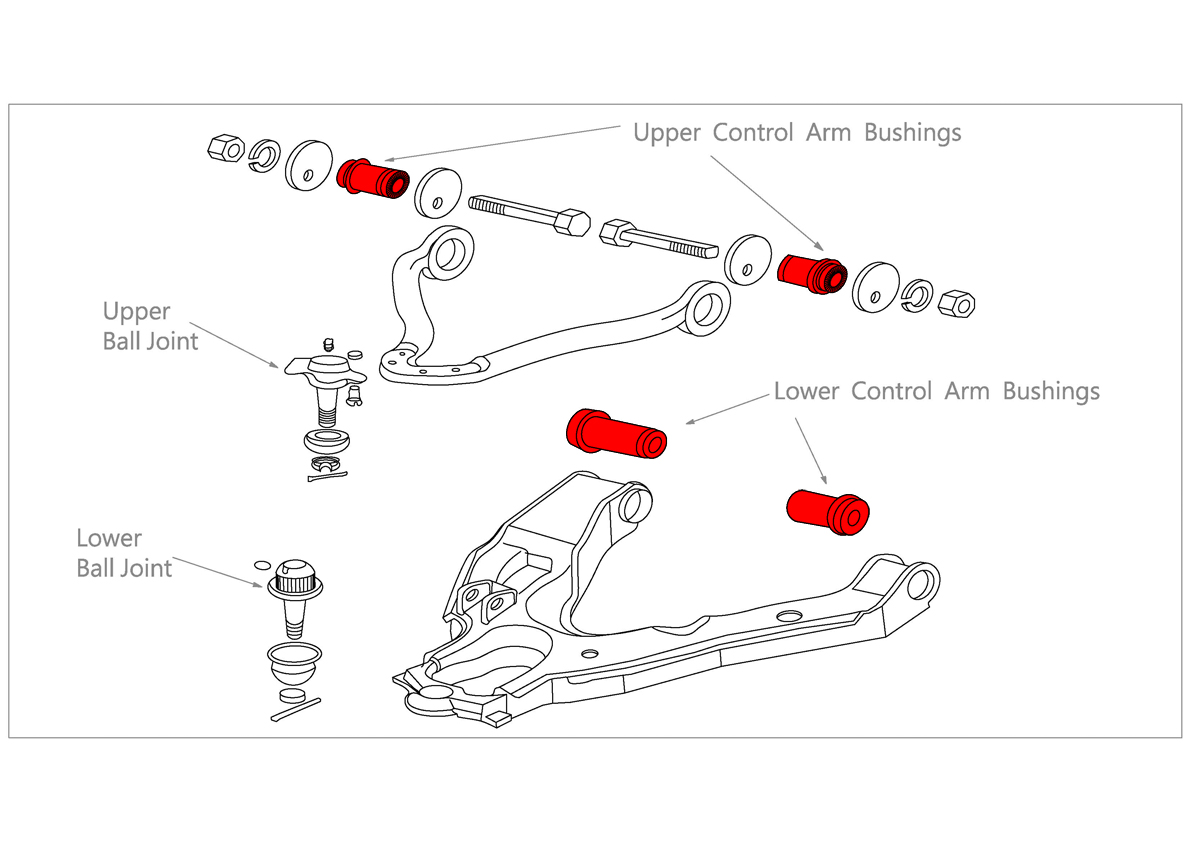 Upper Control Arm Bushings

Upper
Ball Joint

Lower Control Arm Bushings

Lower
Ball Joint